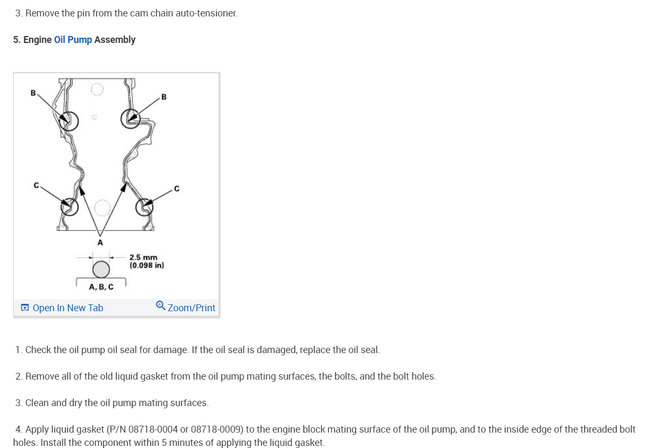 3. Remove the pin from the cam chain auto-tensioner.

5. Engine Oil Pump Assembly

B
B
C
C
A
2.5 mm
(0.098 in)
A, B, C

Open In New Tab
Zoom/Print

1. Check the oil pump oil seal for damage. If the oil seal is damaged, replace the oil seal.

2. Remove all of the old liquid gasket from the oil pump mating surfaces, the bolts, and the bolt holes.

3. Clean and dry the oil pump mating surfaces.

4. Apply liquid gasket (P/N 08718-0004 or 08718-0009) to the engine block mating surface of the oil pump, and to the inside edge of the threaded bolt holes. Install the component within 5 minutes of applying the liquid gasket.