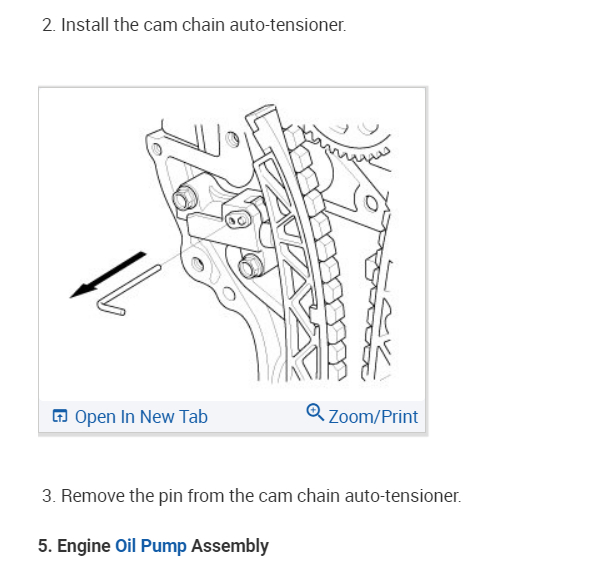 2. Install the cam chain auto-tensioner.

Open In New Tab

Zoom/Print

3. Remove the pin from the cam chain auto-tensioner.

5. Engine Oil Pump Assembly