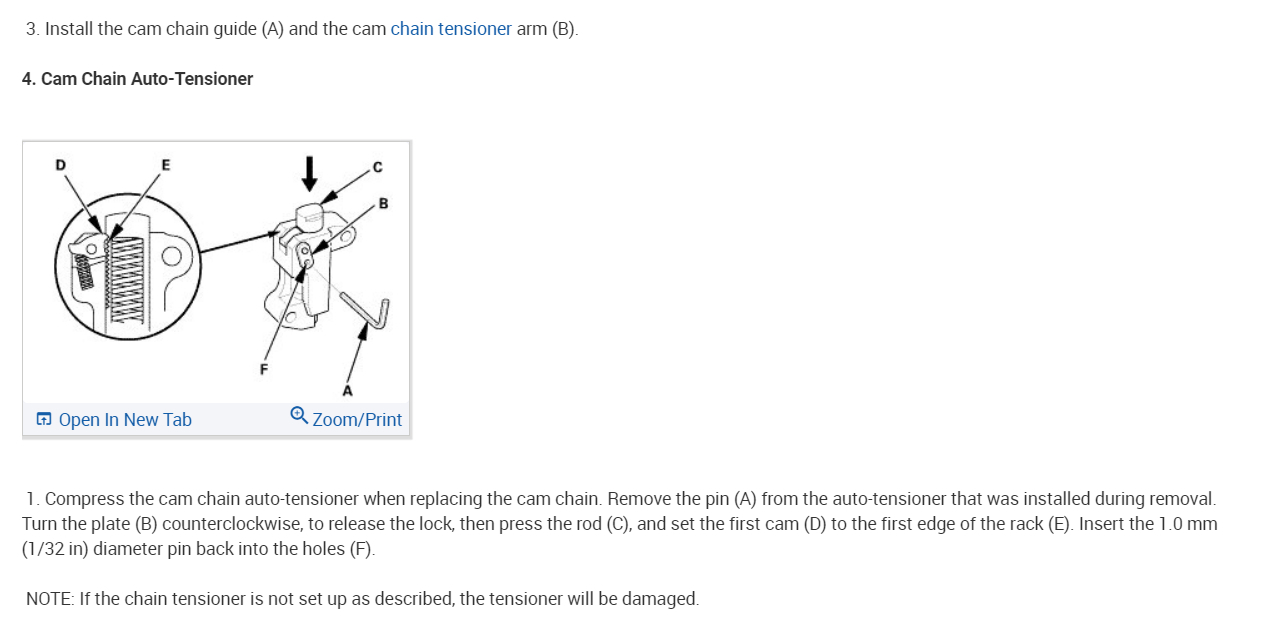 3. Install the cam chain guide (A) and the cam chain tensioner arm (B).

4. Cam Chain Auto-Tensioner

D
E
C
B
F
A

Open In New Tab
Zoom/Print

1. Compress the cam chain auto-tensioner when replacing the cam chain. Remove the pin (A) from the auto-tensioner that was installed during removal. Turn the plate (B) counterclockwise, to release the lock, then press the rod (C), and set the first cam (D) to the first edge of the rack (E). Insert the 1.0 mm (1/32 in) diameter pin back into the holes (F).

NOTE: If the chain tensioner is not set up as described, the tensioner will be damaged.