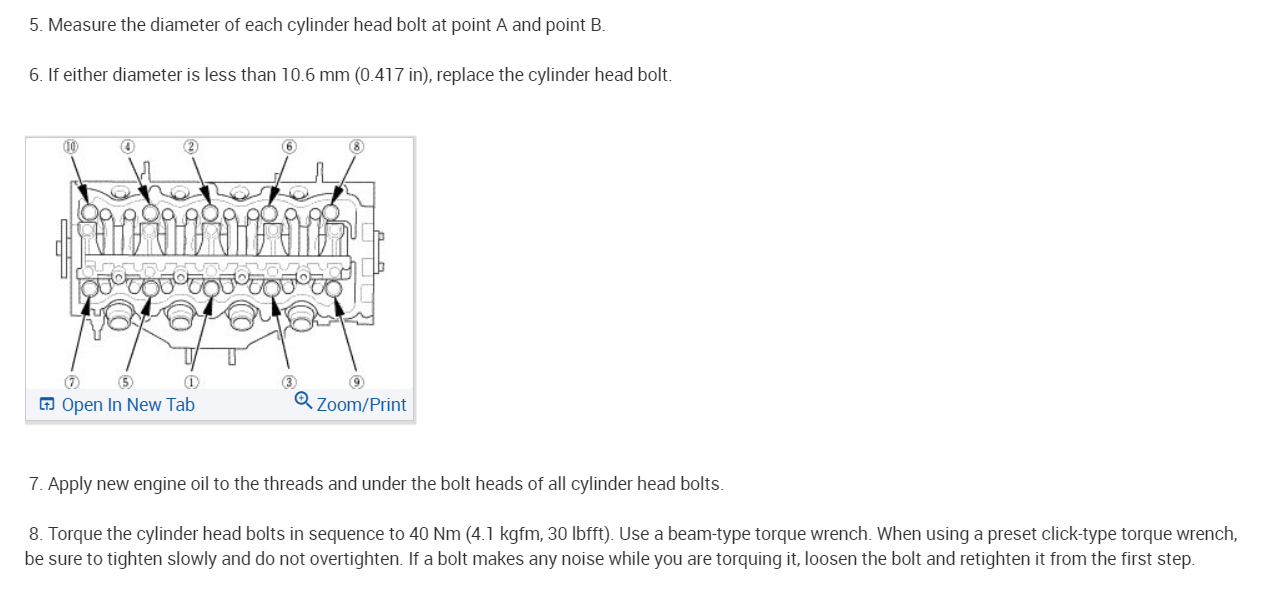 5. Measure the diameter of each cylinder head bolt at point A and point B.

6. If either diameter is less than 10.6 mm (0.417 in), replace the cylinder head bolt.

10 4 2 6 8

7 5 1 3 9

Open In New Tab Zoom/Print

7. Apply new engine oil to the threads and under the bolt heads of all cylinder head bolts.

8. Torque the cylinder head bolts in sequence to 40 Nm (4.1 kgfm, 30 lbfft). Use a beam-type torque wrench. When using a preset click-type torque wrench, be sure to tighten slowly and do not overtighten. If a bolt makes any noise while you are torquing it, loosen the bolt and retighten it from the first step.