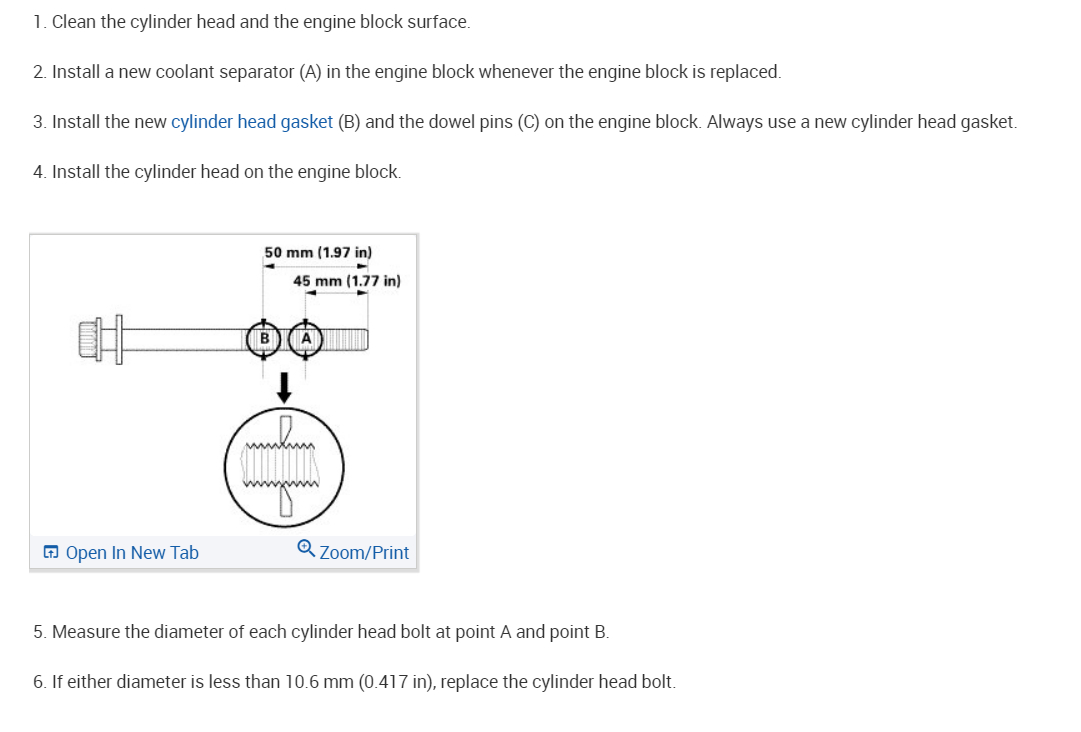 1. Clean the cylinder head and the engine block surface.

2. Install a new coolant separator (A) in the engine block whenever the engine block is replaced.

3. Install the new cylinder head gasket (B) and the dowel pins (C) on the engine block. Always use a new cylinder head gasket.

4. Install the cylinder head on the engine block.

50 mm (1.97 in)
45 mm (1.77 in)
B
A

Open In New Tab
Zoom/Print

5. Measure the diameter of each cylinder head bolt at point A and point B.

6. If either diameter is less than 10.6 mm (0.417 in), replace the cylinder head bolt.