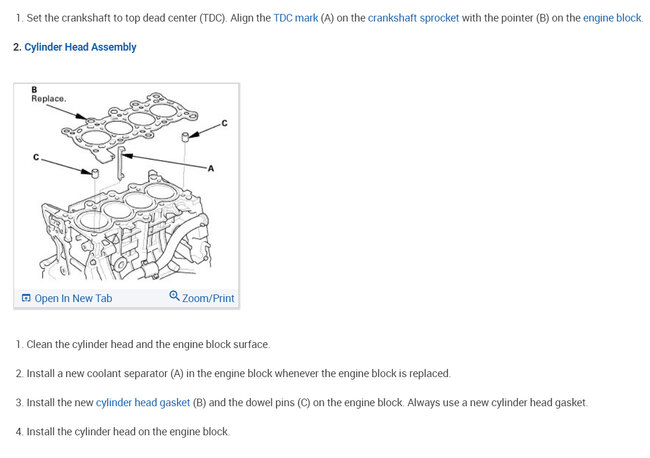 1. Set the crankshaft to top dead center (TDC). Align the TDC mark (A) on the crankshaft sprocket with the pointer (B) on the engine block.

2. Cylinder Head Assembly

B
Replace.

C

C

A

Open In New Tab

Zoom/Print

1. Clean the cylinder head and the engine block surface.

2. Install a new coolant separator (A) in the engine block whenever the engine block is replaced.

3. Install the new cylinder head gasket (B) and the dowel pins (C) on the engine block. Always use a new cylinder head gasket.

4. Install the cylinder head on the engine block.