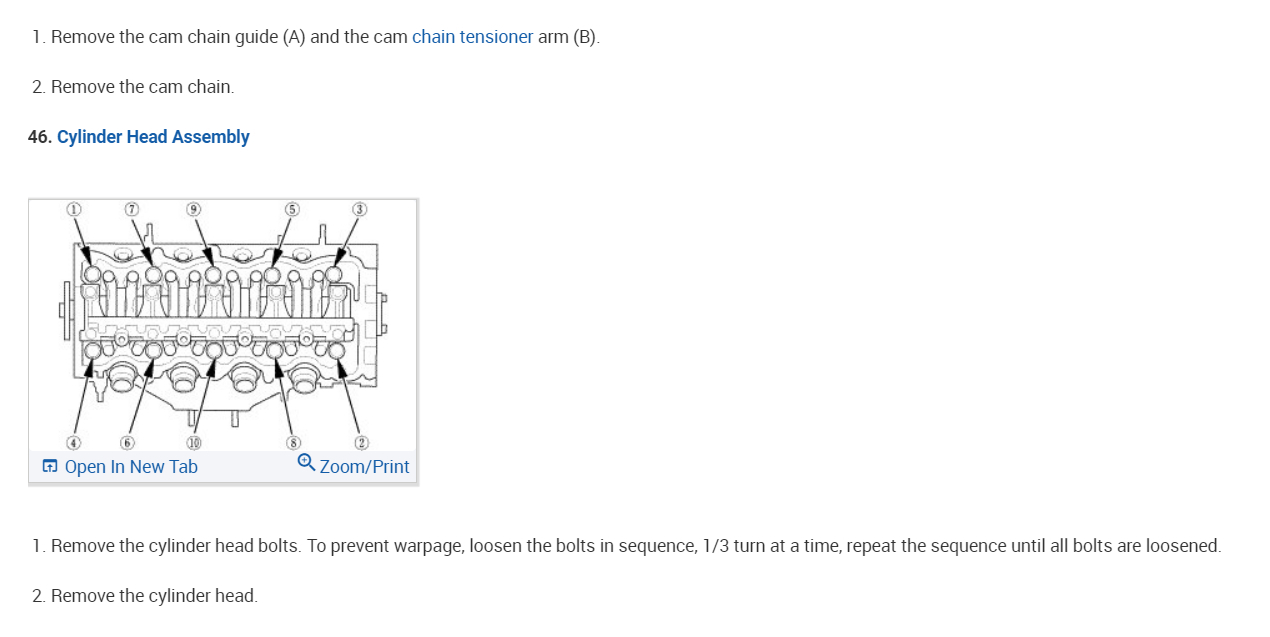 1. Remove the cam chain guide (A) and the cam chain tensioner arm (B).

2. Remove the cam chain.

46. Cylinder Head Assembly

1 7 9 5 3

4 6 10 8 2

Open In New Tab

Zoom/Print

1. Remove the cylinder head bolts. To prevent warpage, loosen the bolts in sequence, 1/3 turn at a time, repeat the sequence until all bolts are loosened.

2. Remove the cylinder head.