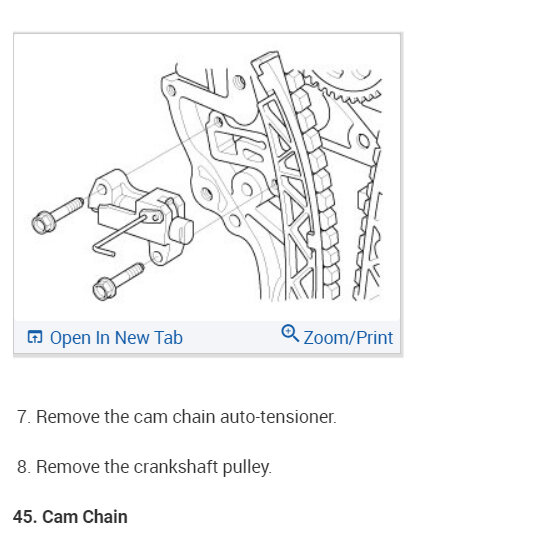 Open In New Tab

Zoom/Print

7. Remove the cam chain auto-tensioner.

8. Remove the crankshaft pulley.

45. Cam Chain