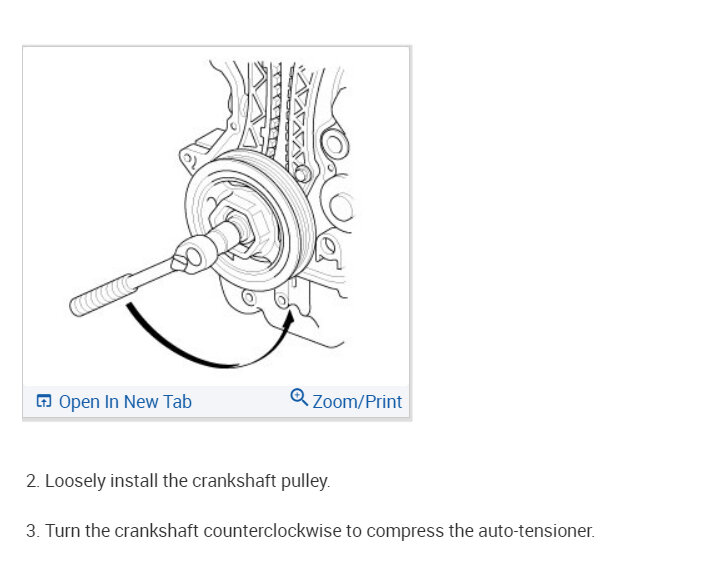 Open In New Tab

Zoom/Print

2. Loosely install the crankshaft pulley.

3. Turn the crankshaft counterclockwise to compress the auto-tensioner.