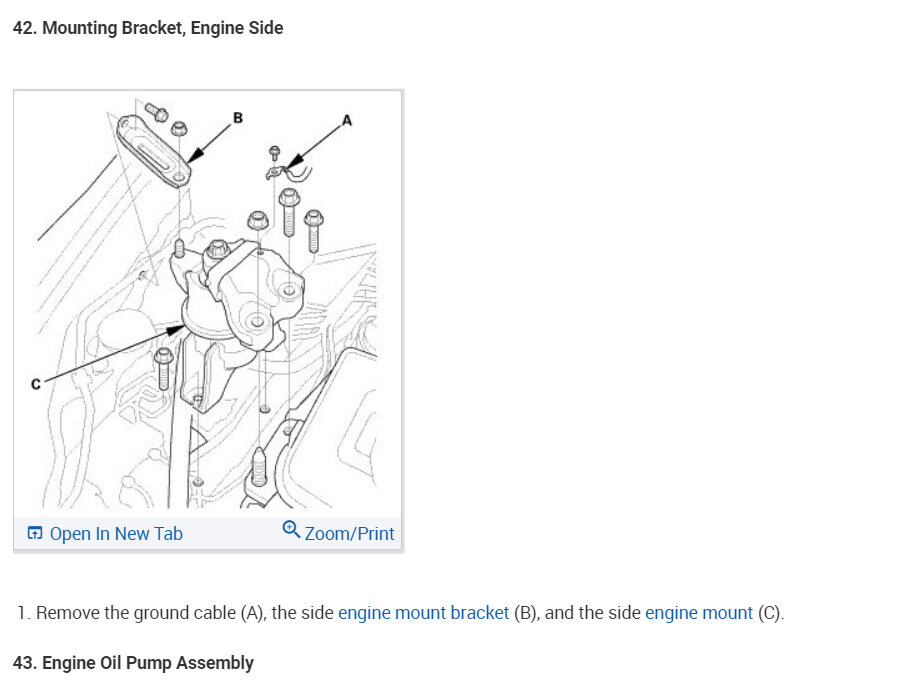 42. Mounting Bracket, Engine Side

B

A

C

Open In New Tab

Zoom/Print

1. Remove the ground cable (A), the side engine mount bracket (B), and the side engine mount (C).

43. Engine Oil Pump Assembly