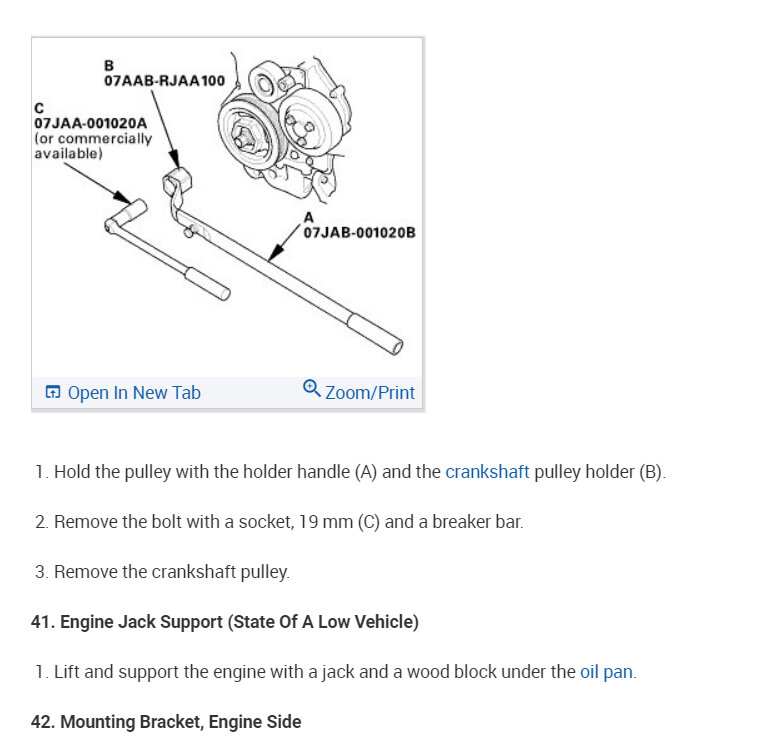 B
07AAB-RJAA100

C
07JAA-001020A
(or commercially available)

A
07JAB-001020B

Open In New Tab

Zoom/Print

1. Hold the pulley with the holder handle (A) and the crankshaft pulley holder (B).

2. Remove the bolt with a socket, 19 mm (C) and a breaker bar.

3. Remove the crankshaft pulley.

41. Engine Jack Support (State Of A Low Vehicle)

1. Lift and support the engine with a jack and a wood block under the oil pan.

42. Mounting Bracket, Engine Side