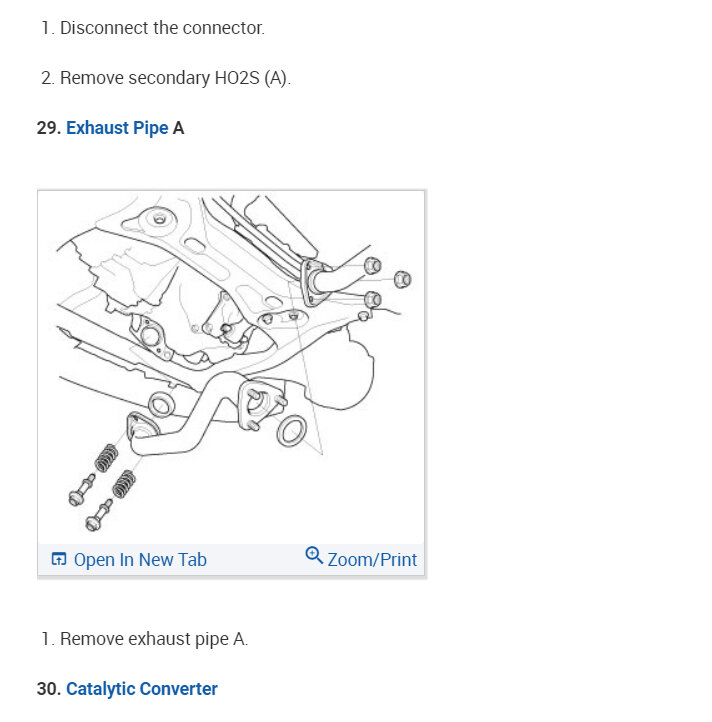 1. Disconnect the connector.

2. Remove secondary HO2S (A).

29. Exhaust Pipe A

Open In New Tab

Zoom/Print

1. Remove exhaust pipe A.

30. Catalytic Converter