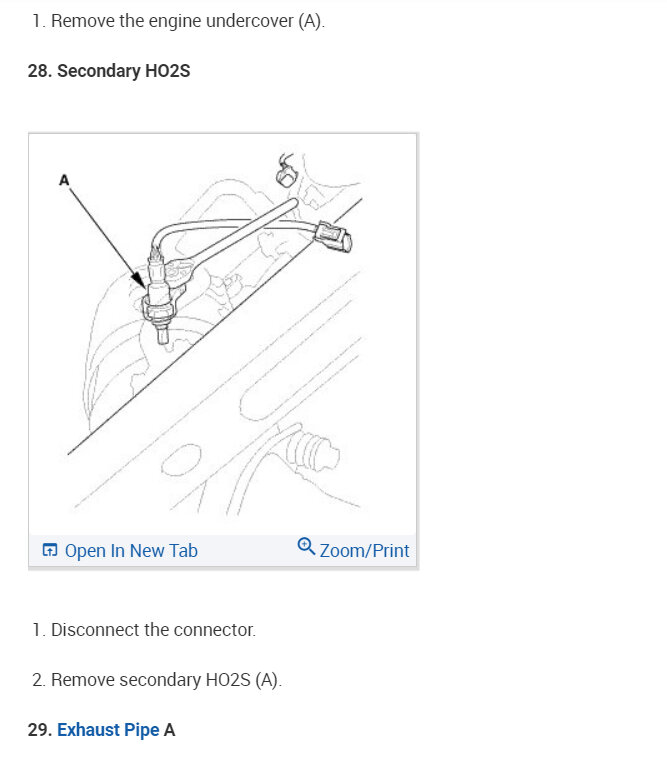 1. Remove the engine undercover (A).

28. Secondary HO2S

A

Open In New Tab

Zoom/Print

1. Disconnect the connector.

2. Remove secondary HO2S (A).

29. Exhaust Pipe A