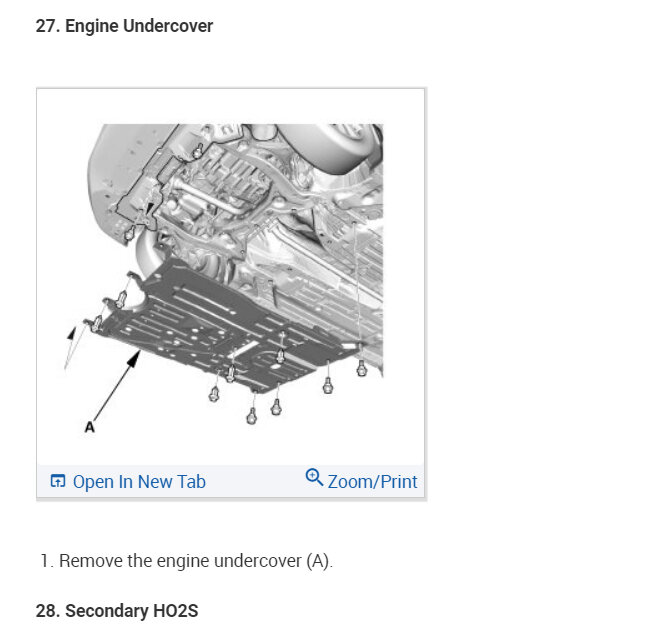 27. Engine Undercover

A

Open In New Tab

Zoom/Print

1. Remove the engine undercover (A).

28. Secondary HO2S