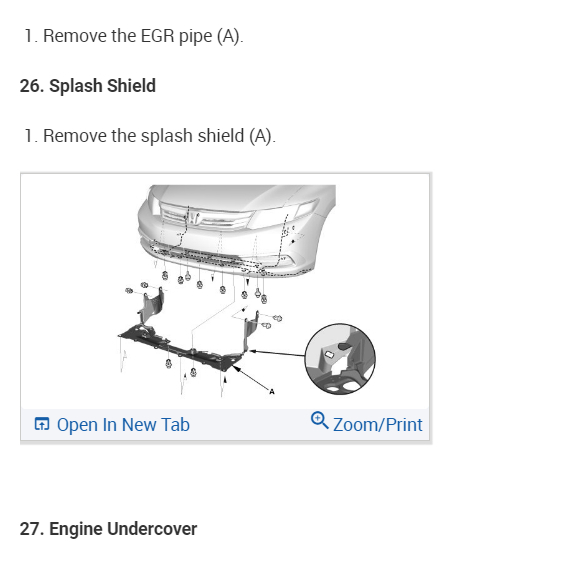 1. Remove the EGR pipe (A).

26. Splash Shield

1. Remove the splash shield (A).

A

Open In New Tab

Zoom/Print

27. Engine Undercover