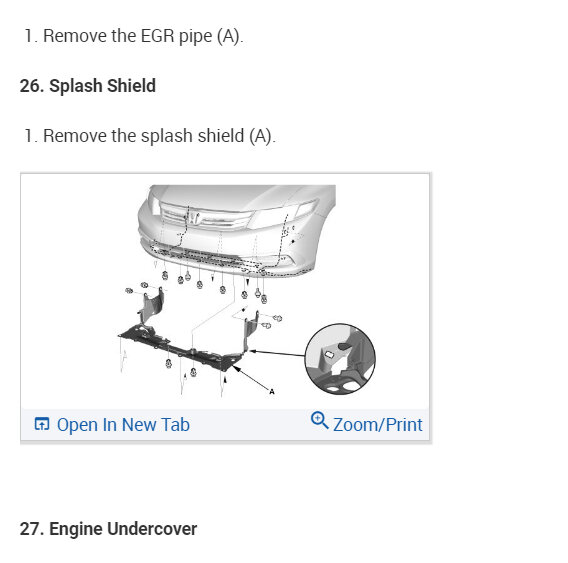 1. Remove the EGR pipe (A).

26. Splash Shield

1. Remove the splash shield (A).

A

Open In New Tab

Zoom/Print

27. Engine Undercover