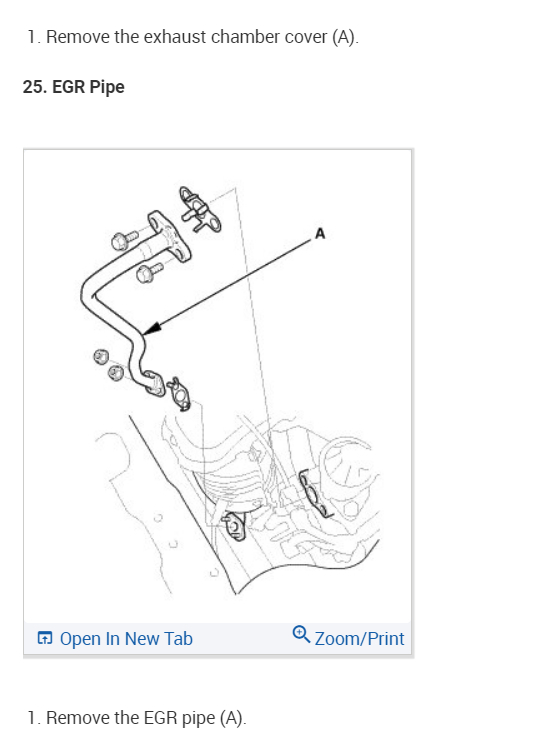 1. Remove the exhaust chamber cover (A).

25. EGR Pipe

A

Open In New Tab

Zoom/Print

1. Remove the EGR pipe (A).