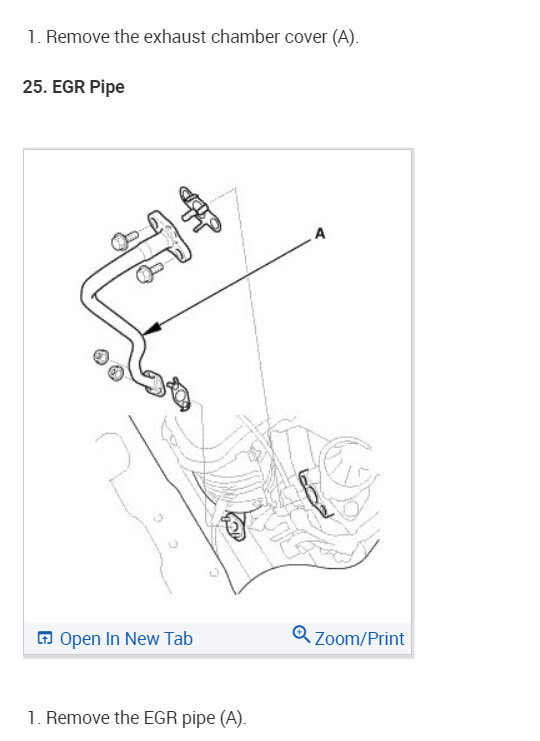 1. Remove the exhaust chamber cover (A).

25. EGR Pipe

A

Open In New Tab

Zoom/Print

1. Remove the EGR pipe (A).