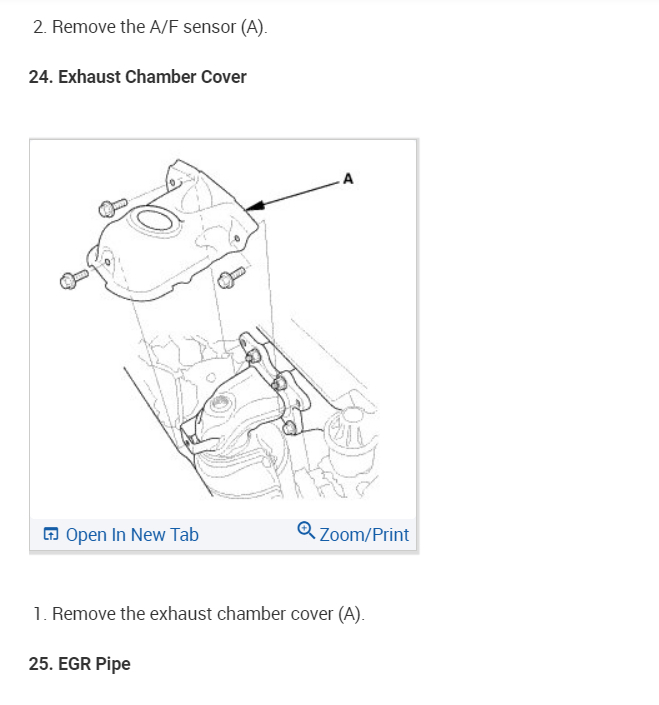 2. Remove the A/F sensor (A).

24. Exhaust Chamber Cover

A

Open In New Tab

Zoom/Print

1. Remove the exhaust chamber cover (A).

25. EGR Pipe