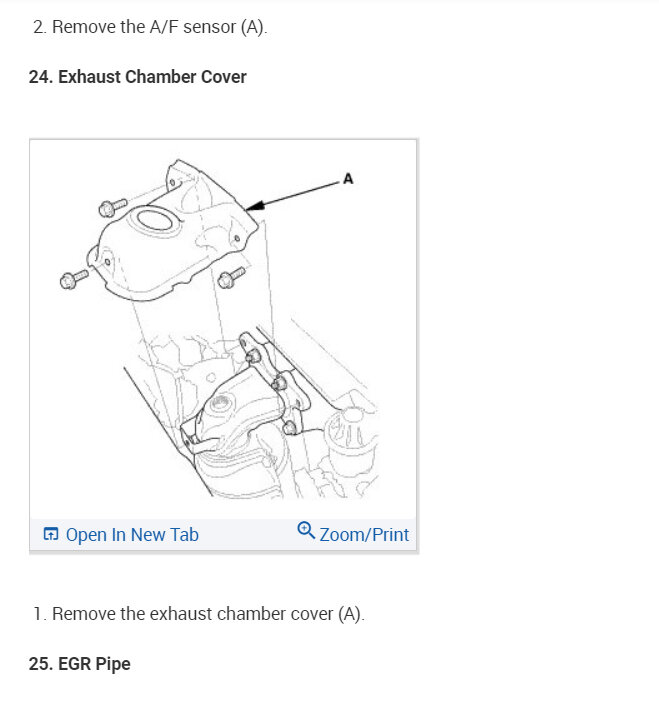 2. Remove the A/F sensor (A).

24. Exhaust Chamber Cover

A

Open In New Tab

Zoom/Print

1. Remove the exhaust chamber cover (A).

25. EGR Pipe