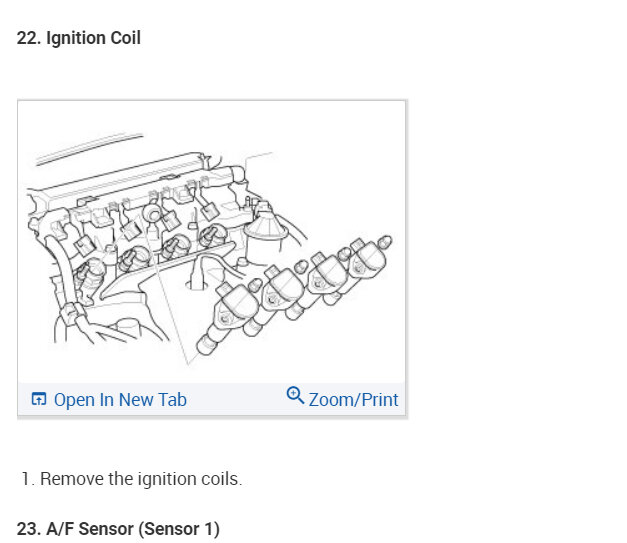 22. Ignition Coil

Open In New Tab
Zoom/Print

1. Remove the ignition coils.

23. A/F Sensor (Sensor 1)