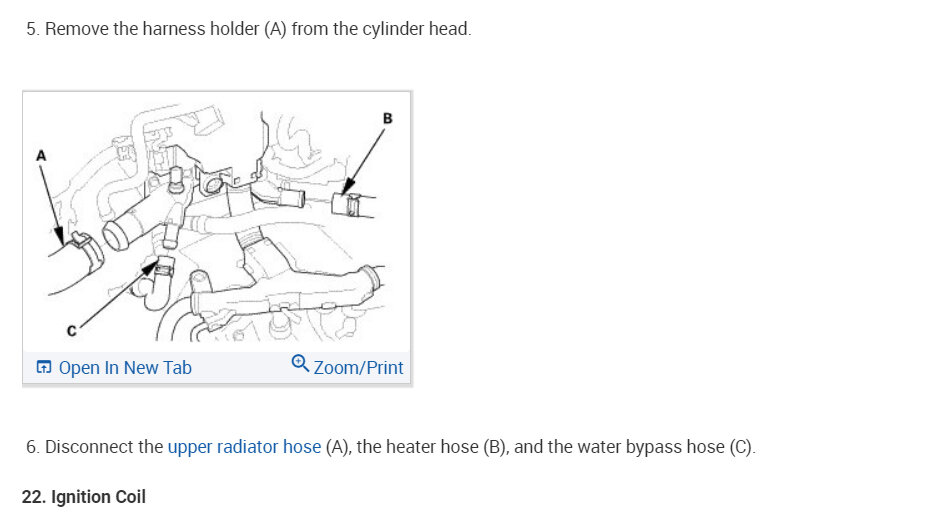 5. Remove the harness holder (A) from the cylinder head.

B
A
C

Open In New Tab
Zoom/Print

6. Disconnect the upper radiator hose (A), the heater hose (B), and the water bypass hose (C).

22. Ignition Coil