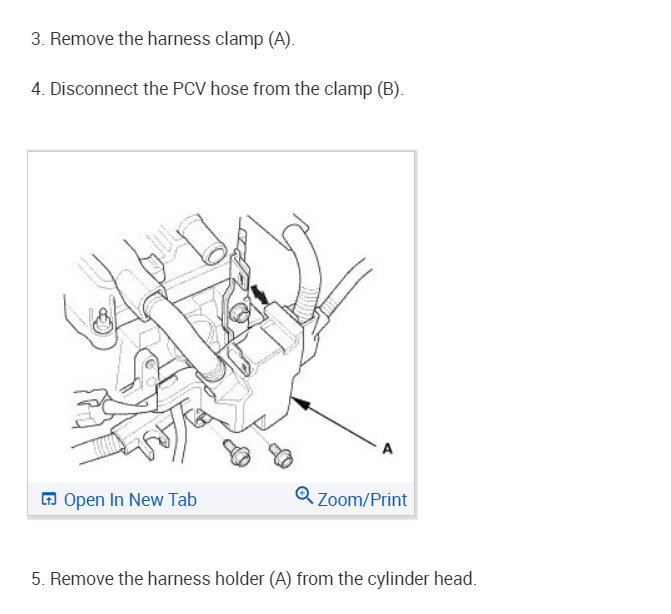 3. Remove the harness clamp (A).

4. Disconnect the PCV hose from the clamp (B).

A

Open In New Tab

Zoom/Print

5. Remove the harness holder (A) from the cylinder head.