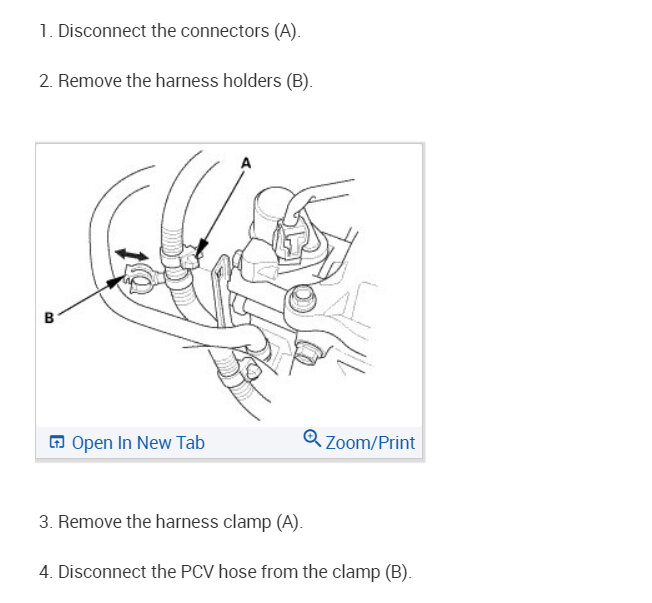 1. Disconnect the connectors (A).

2. Remove the harness holders (B).

A

B

Open In New Tab

Zoom/Print

3. Remove the harness clamp (A).

4. Disconnect the PCV hose from the clamp (B).