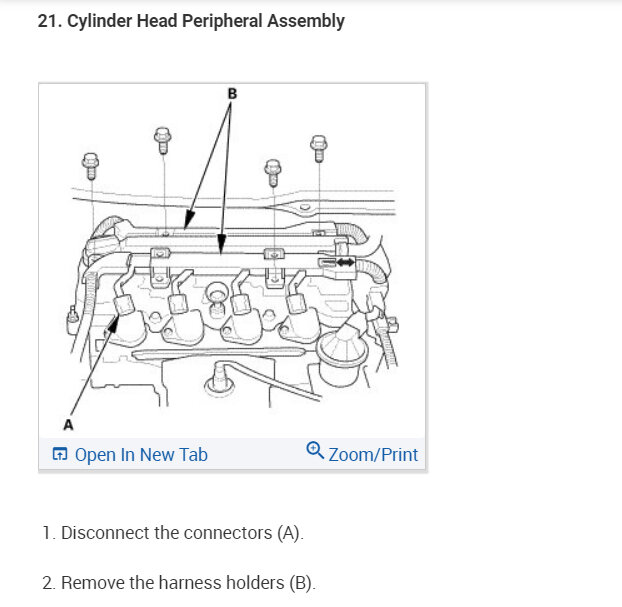 21. Cylinder Head Peripheral Assembly

B

A

Open In New Tab

Zoom/Print

1. Disconnect the connectors (A).

2. Remove the harness holders (B).