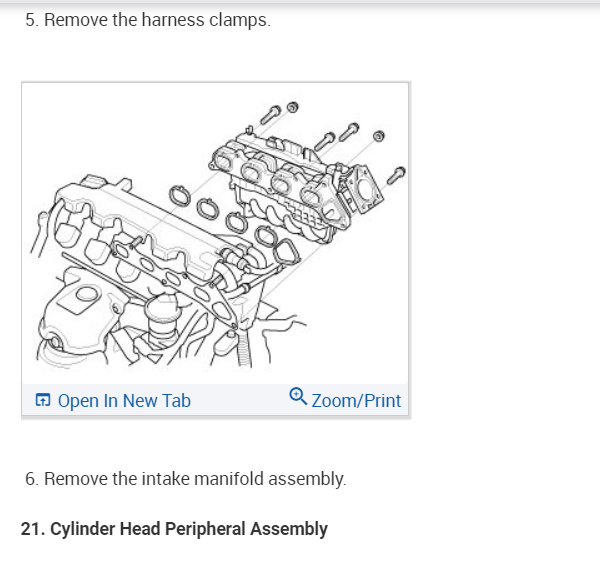 5. Remove the harness clamps.

Open In New Tab

Zoom/Print

6. Remove the intake manifold assembly.

21. Cylinder Head Peripheral Assembly