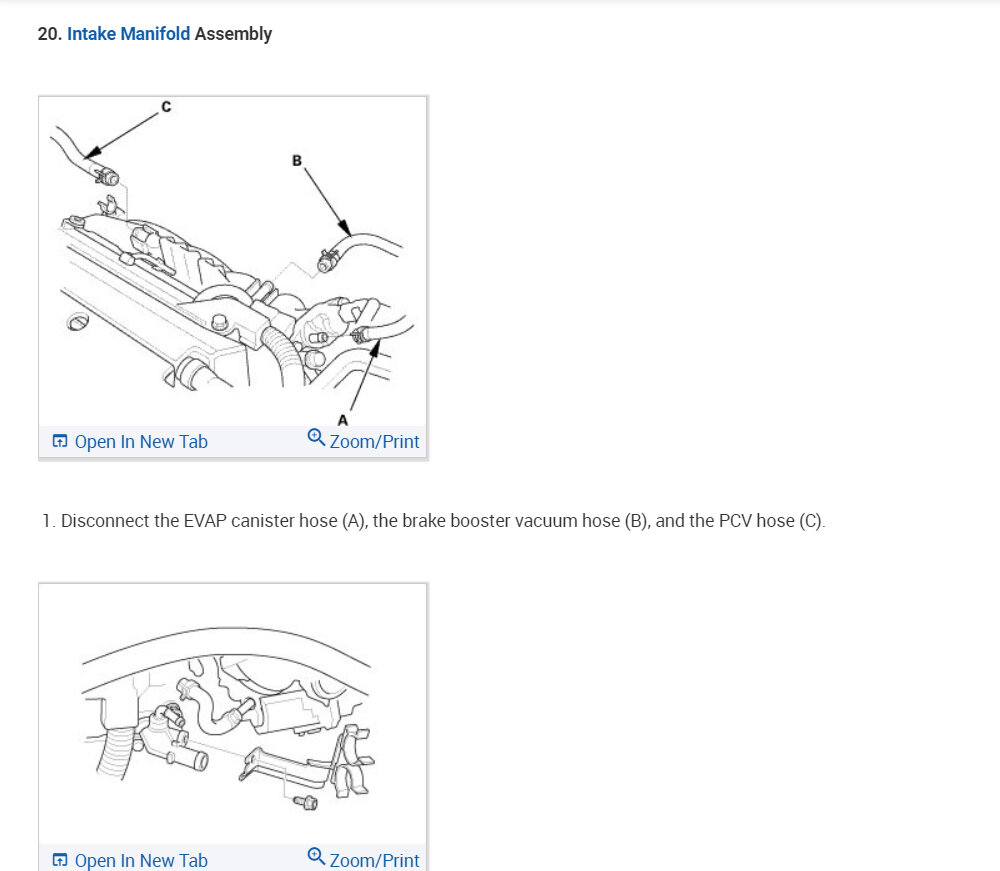 20. Intake Manifold Assembly

C

B

A

Open In New Tab Zoom/Print

1. Disconnect the EVAP canister hose (A), the brake booster vacuum hose (B), and the PCV hose (C).

Open In New Tab Zoom/Print