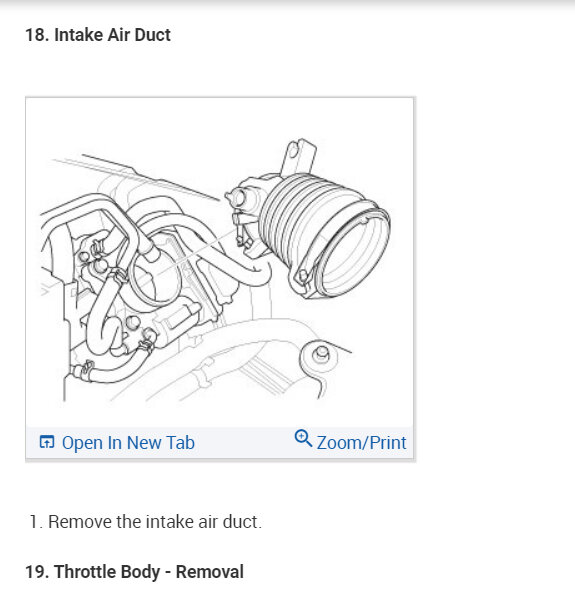 18. Intake Air Duct

Open In New Tab

Zoom/Print

1. Remove the intake air duct.

19. Throttle Body - Removal