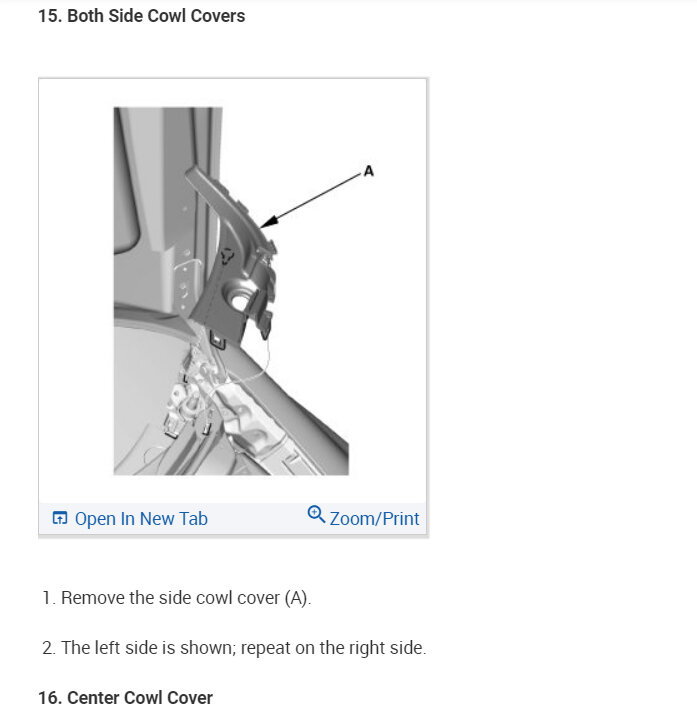 15. Both Side Cowl Covers

A

Open In New Tab

Zoom/Print

1. Remove the side cowl cover (A).

2. The left side is shown; repeat on the right side.

16. Center Cowl Cover