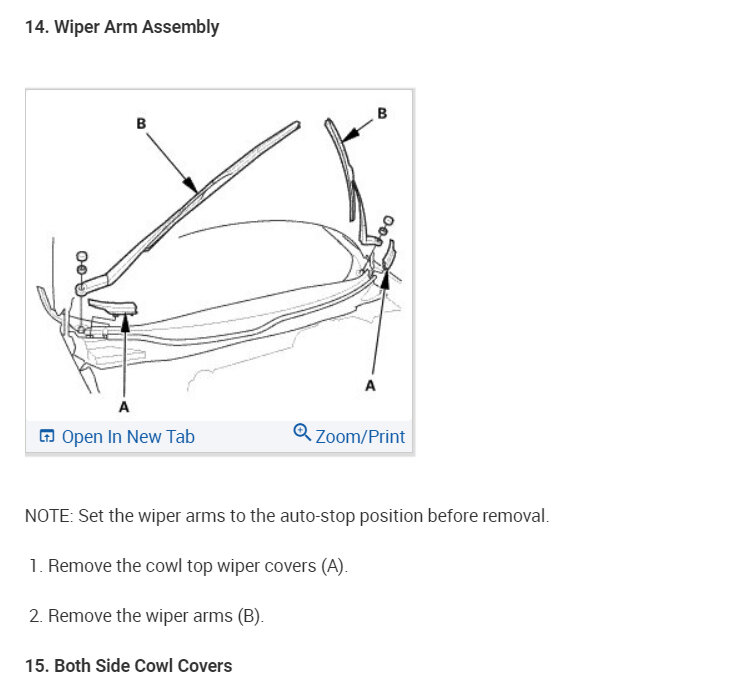 14. Wiper Arm Assembly

B

B

A

A

Open In New Tab

Zoom/Print

NOTE: Set the wiper arms to the auto-stop position before removal.

1. Remove the cowl top wiper covers (A).

2. Remove the wiper arms (B).

15. Both Side Cowl Covers