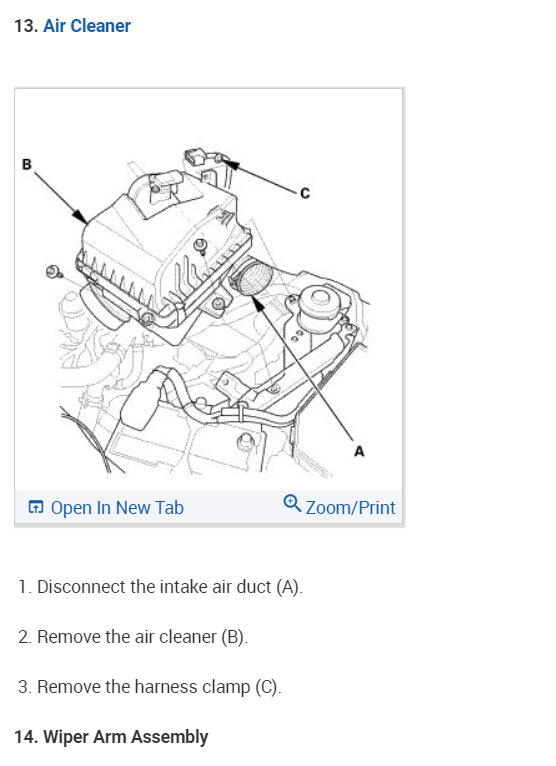 13. Air Cleaner

B

C

A

Open In New Tab

Zoom/Print

1. Disconnect the intake air duct (A).

2. Remove the air cleaner (B).

3. Remove the harness clamp (C).

14. Wiper Arm Assembly