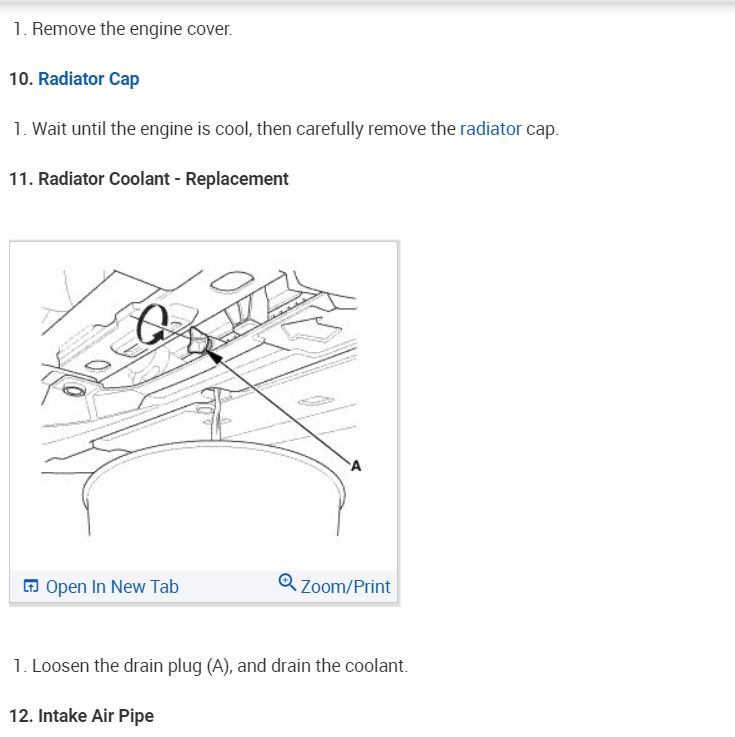 1. Remove the engine cover.

10. Radiator Cap

1. Wait until the engine is cool, then carefully remove the radiator cap.

11. Radiator Coolant - Replacement

A

Open In New Tab

Zoom/Print

1. Loosen the drain plug (A), and drain the coolant.

12. Intake Air Pipe