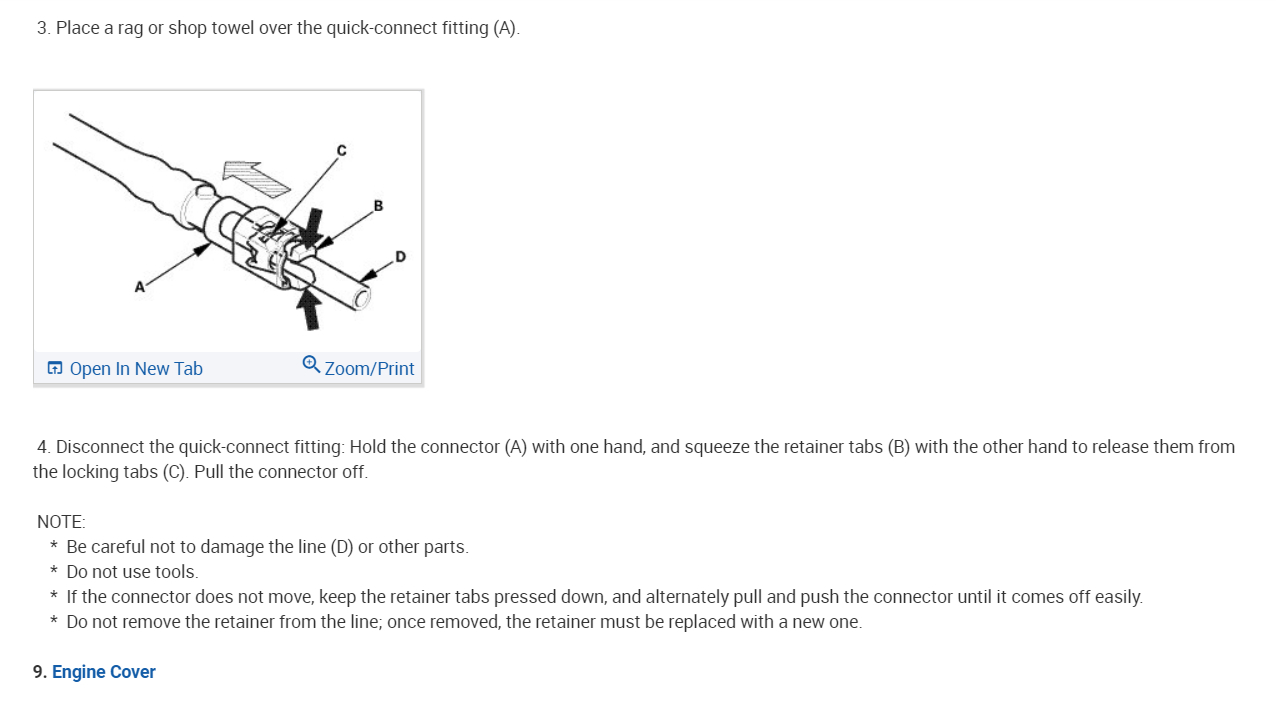 3. Place a rag or shop towel over the quick-connect fitting (A).

C

B

D

A

Open In New Tab

Zoom/Print

4. Disconnect the quick-connect fitting: Hold the connector (A) with one hand, and squeeze the retainer tabs (B) with the other hand to release them from the locking tabs (C). Pull the connector off.

NOTE:
* Be careful not to damage the line (D) or other parts.
* Do not use tools.
* If the connector does not move, keep the retainer tabs pressed down, and alternately pull and push the connector until it comes off easily.
* Do not remove the retainer from the line; once removed, the retainer must be replaced with a new one.

9. Engine Cover