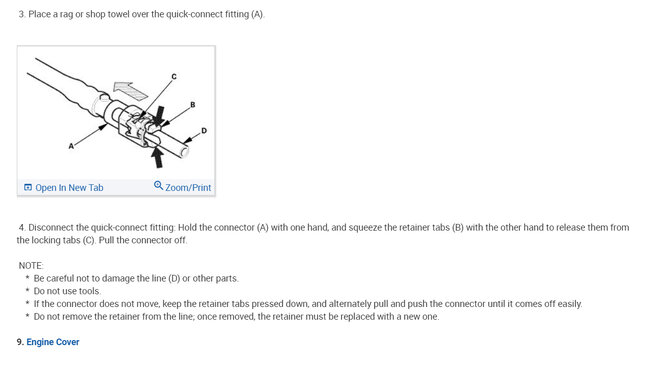 3. Place a rag or shop towel over the quick-connect fitting (A).

C
B
D
A

Open In New Tab
Zoom/Print

4. Disconnect the quick-connect fitting: Hold the connector (A) with one hand, and squeeze the retainer tabs (B) with the other hand to release them from the locking tabs (C). Pull the connector off.

NOTE:
* Be careful not to damage the line (D) or other parts.
* Do not use tools.
* If the connector does not move, keep the retainer tabs pressed down, and alternately pull and push the connector until it comes off easily.
* Do not remove the retainer from the line; once removed, the retainer must be replaced with a new one.

9. Engine Cover