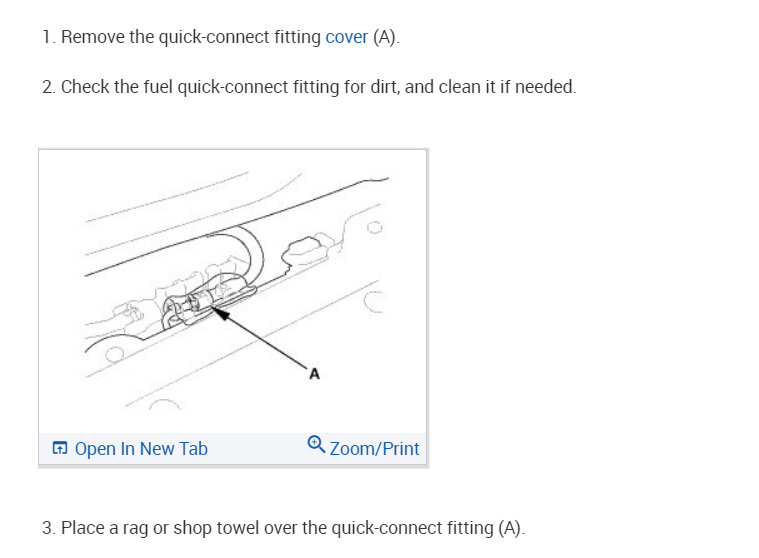 1. Remove the quick-connect fitting cover (A).

2. Check the fuel quick-connect fitting for dirt, and clean it if needed.

A

Open In New Tab

Zoom/Print

3. Place a rag or shop towel over the quick-connect fitting (A).