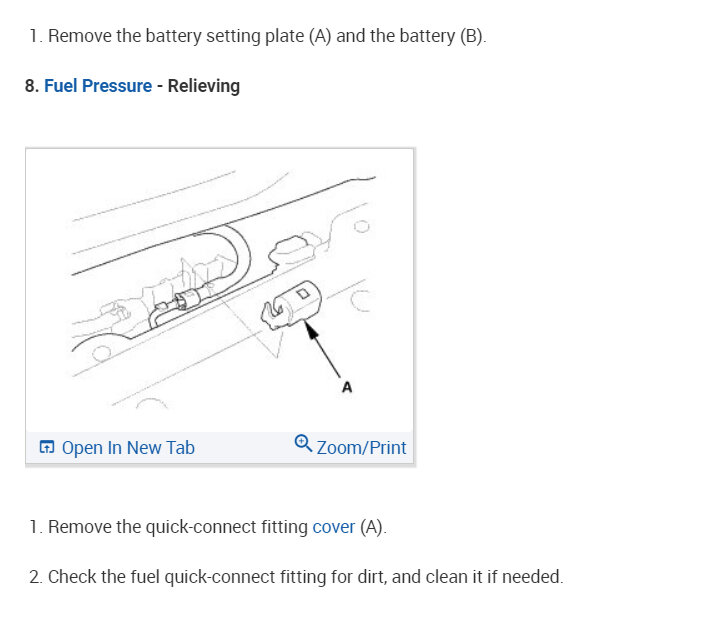 1. Remove the battery setting plate (A) and the battery (B).

8. Fuel Pressure - Relieving

A

Open In New Tab

Zoom/Print

1. Remove the quick-connect fitting cover (A).

2. Check the fuel quick-connect fitting for dirt, and clean it if needed.