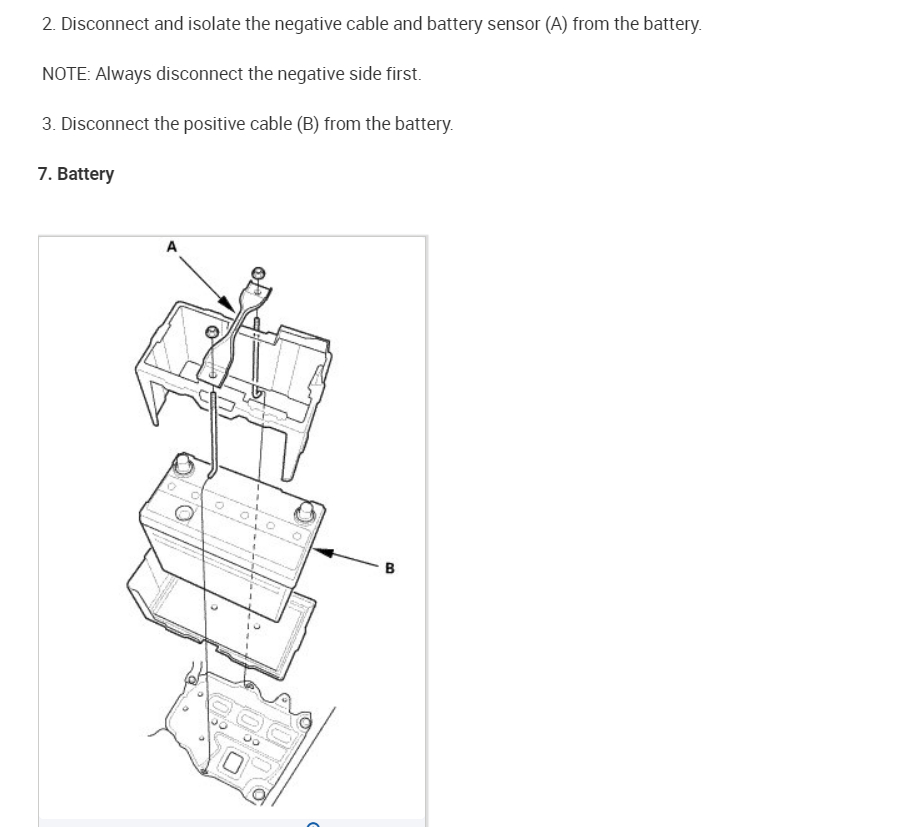 2. Disconnect and isolate the negative cable and battery sensor (A) from the battery.

NOTE: Always disconnect the negative side first.

3. Disconnect the positive cable (B) from the battery.

7. Battery

A

B