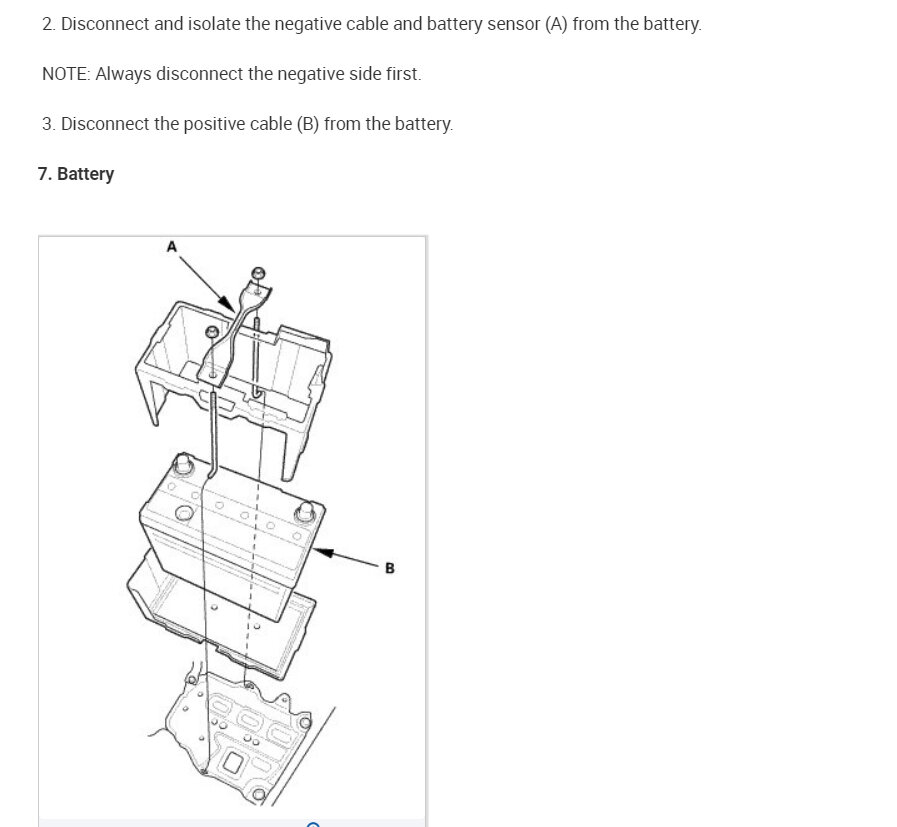 2. Disconnect and isolate the negative cable and battery sensor (A) from the battery.

NOTE: Always disconnect the negative side first.

3. Disconnect the positive cable (B) from the battery.

7. Battery

A

B