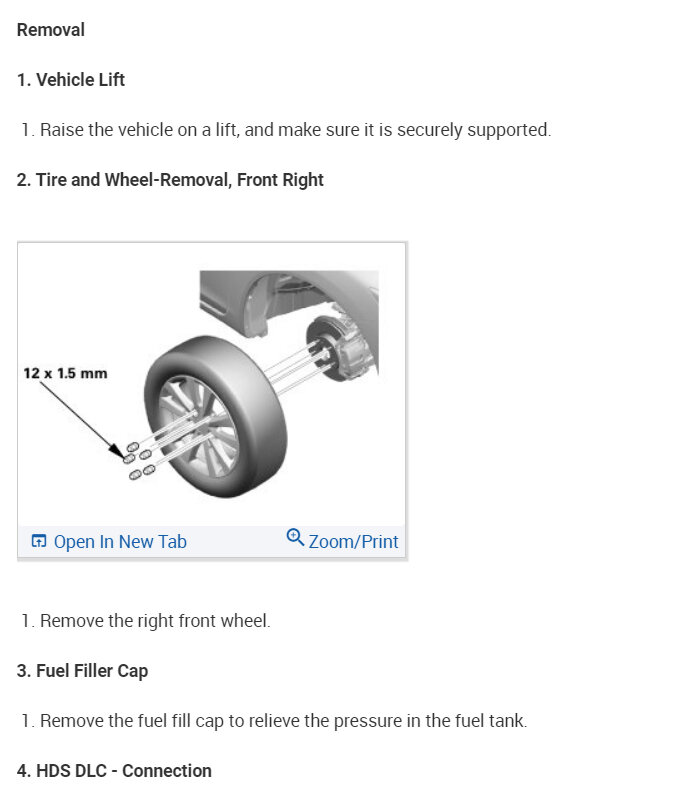 Removal

1. Vehicle Lift

1. Raise the vehicle on a lift, and make sure it is securely supported.

2. Tire and Wheel-Removal, Front Right

12 x 1.5 mm

Open In New Tab

Zoom/Print

1. Remove the right front wheel.

3. Fuel Filler Cap

1. Remove the fuel fill cap to relieve the pressure in the fuel tank.

4. HDS DLC - Connection