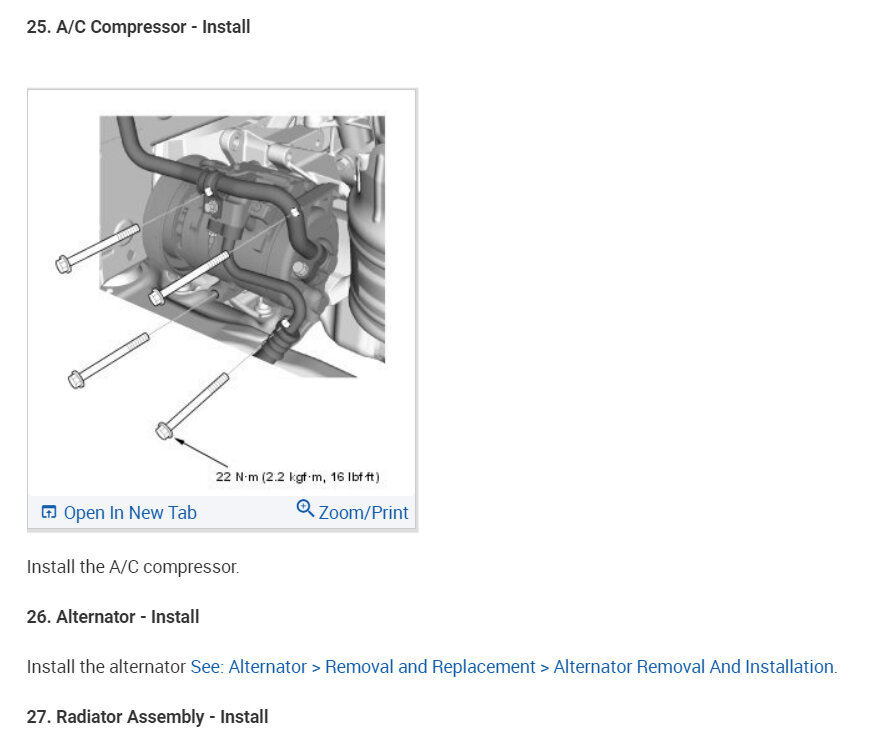 25. A/C Compressor - Install

22 N·m (2.2 kgf·m, 16 lbf·ft)

Open In New Tab Zoom/Print

Install the A/C compressor.

26. Alternator - Install

Install the alternator See: Alternator > Removal and Replacement > Alternator Removal And Installation.

27. Radiator Assembly - Install