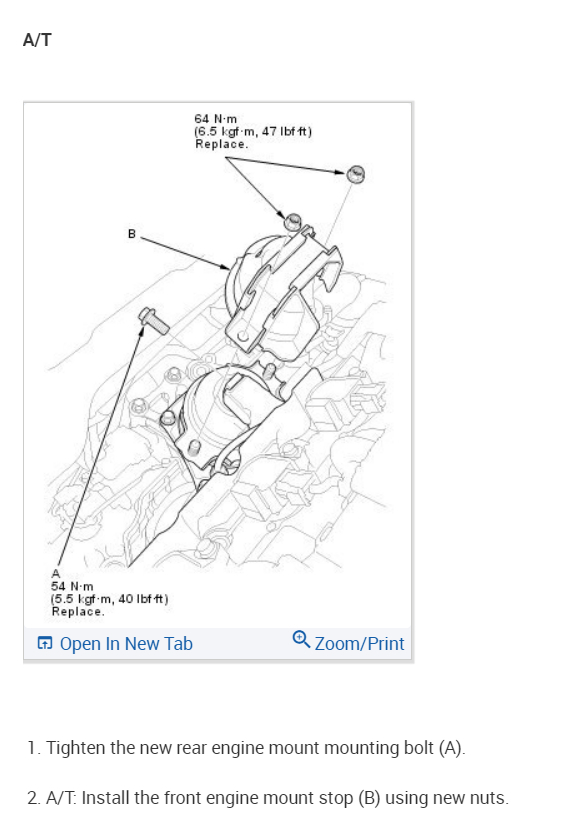 A/T

64 N·m
(6.5 kgf·m, 47 lbf·ft)
Replace.

B

A
54 N·m
(5.5 kgf·m, 40 lbf·ft)
Replace.

Open In New Tab

Zoom/Print

1. Tighten the new rear engine mount mounting bolt (A).

2. A/T: Install the front engine mount stop (B) using new nuts.