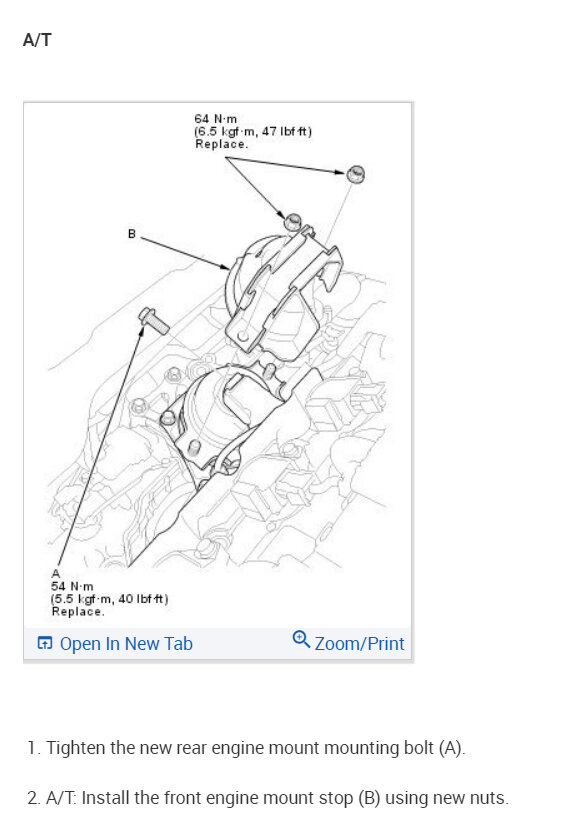 A/T

64 N·m
(6.5 kgf·m, 47 lbf·ft)
Replace.

B

A
54 N·m
(5.5 kgf·m, 40 lbf·ft)
Replace.

Open In New Tab
Zoom/Print

1. Tighten the new rear engine mount mounting bolt (A).

2. A/T: Install the front engine mount stop (B) using new nuts.