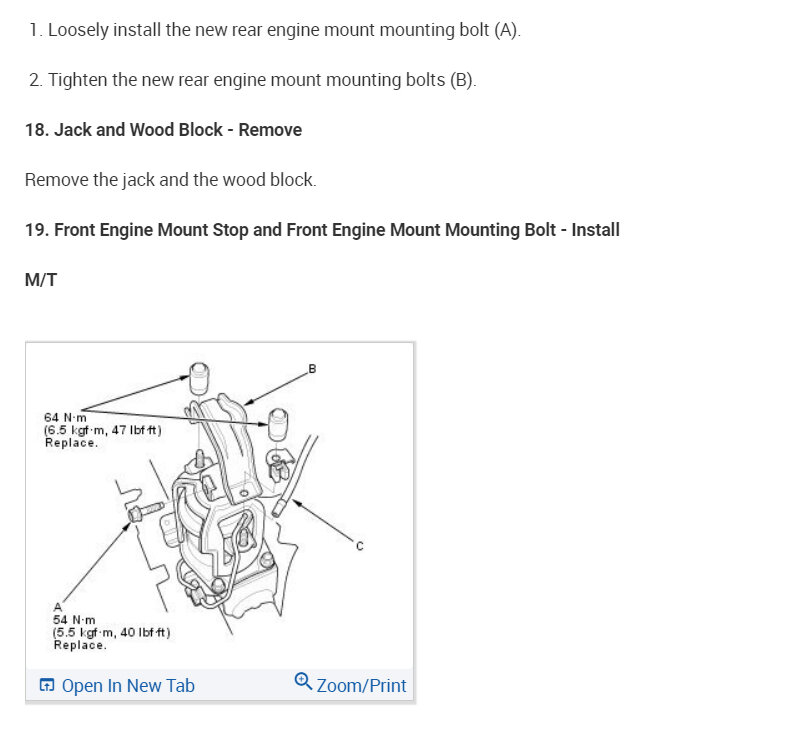 1. Loosely install the new rear engine mount mounting bolt (A).

2. Tighten the new rear engine mount mounting bolts (B).

18. Jack and Wood Block - Remove

Remove the jack and the wood block.

19. Front Engine Mount Stop and Front Engine Mount Mounting Bolt - Install

M/T

B

64 N·m
(6.5 kgf·m, 47 lbf·ft)
Replace.

C

A
54 N·m
(5.5 kgf·m, 40 lbf·ft)
Replace.

Open In New Tab

Zoom/Print