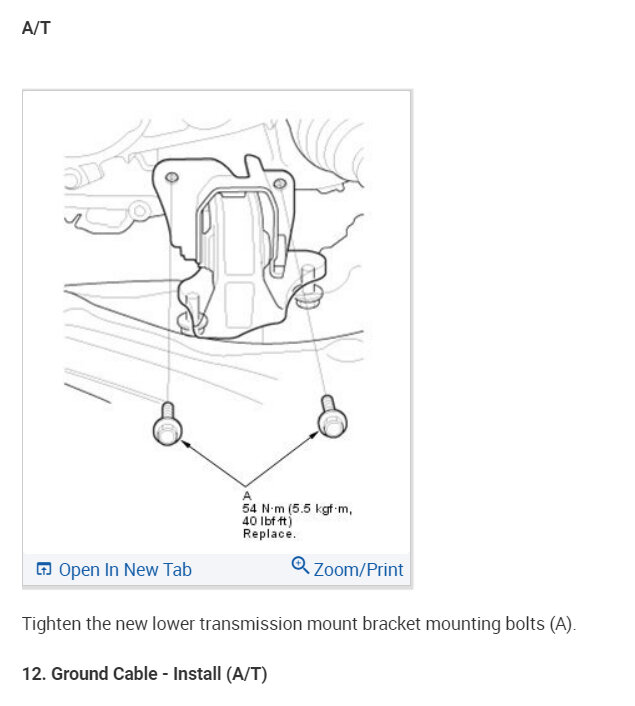 A/T

A
54 N·m (5.5 kgf·m, 40 lbf·ft)
Replace.

Open In New Tab
Zoom/Print

Tighten the new lower transmission mount bracket mounting bolts (A).

12. Ground Cable - Install (A/T)