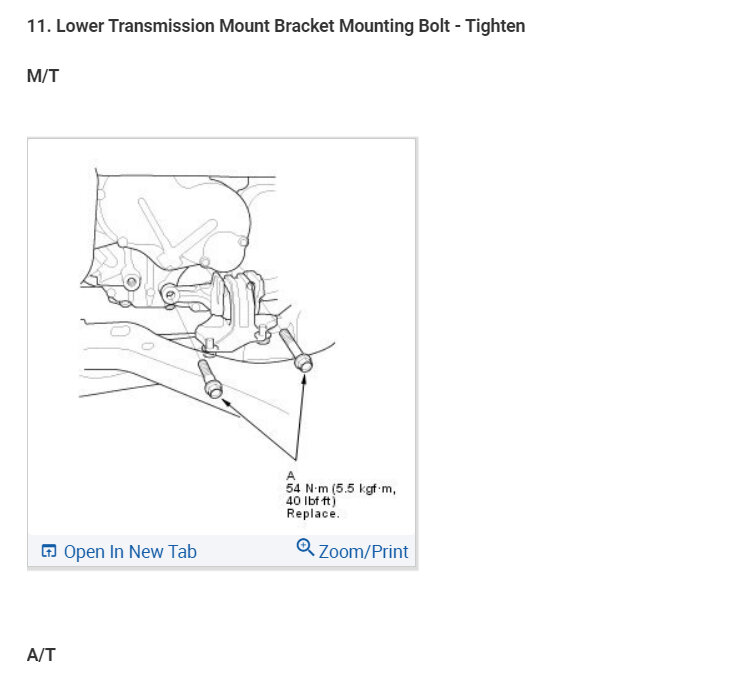 11. Lower Transmission Mount Bracket Mounting Bolt - Tighten

M/T

A
54 N·m (5.5 kgf·m, 40 lbf·ft)
Replace.

Open In New Tab

Zoom/Print

A/T