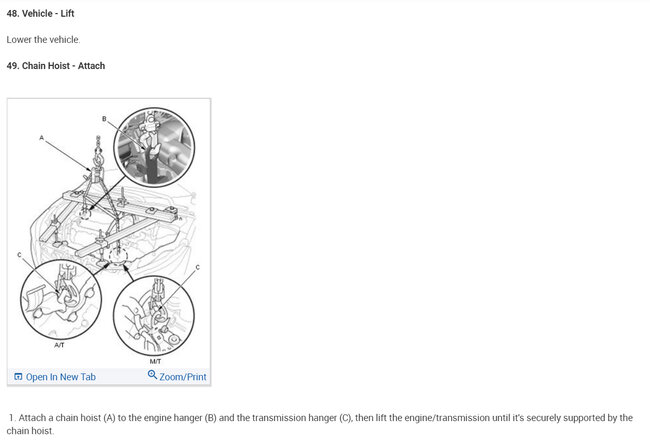 48. Vehicle - Lift

Lower the vehicle.

49. Chain Hoist - Attach

B

A

C

C

A/T

M/T

Open In New Tab

Zoom/Print

1. Attach a chain hoist (A) to the engine hanger (B) and the transmission hanger (C), then lift the engine/transmission until it's securely supported by the chain hoist.