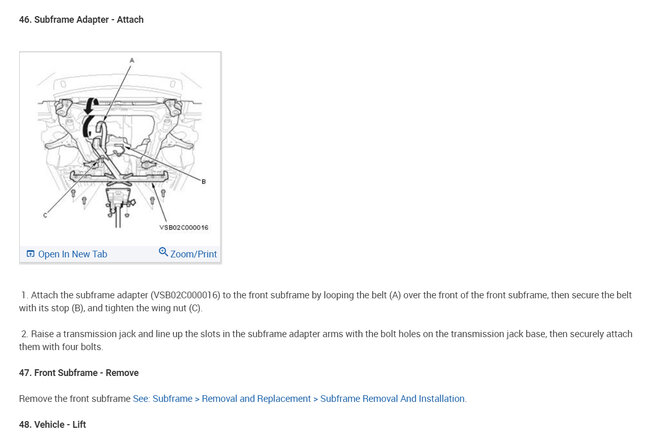 46. Subframe Adapter - Attach

A

B

C

VSB02C000016

Open In New Tab

Zoom/Print

1. Attach the subframe adapter (VSB02C000016) to the front subframe by looping the belt (A) over the front of the front subframe, then secure the belt with its stop (B), and tighten the wing nut (C).

2. Raise a transmission jack and line up the slots in the subframe adapter arms with the bolt holes on the transmission jack base, then securely attach them with four bolts.

47. Front Subframe - Remove

Remove the front subframe See: Subframe > Removal and Replacement > Subframe Removal And Installation.

48. Vehicle - Lift