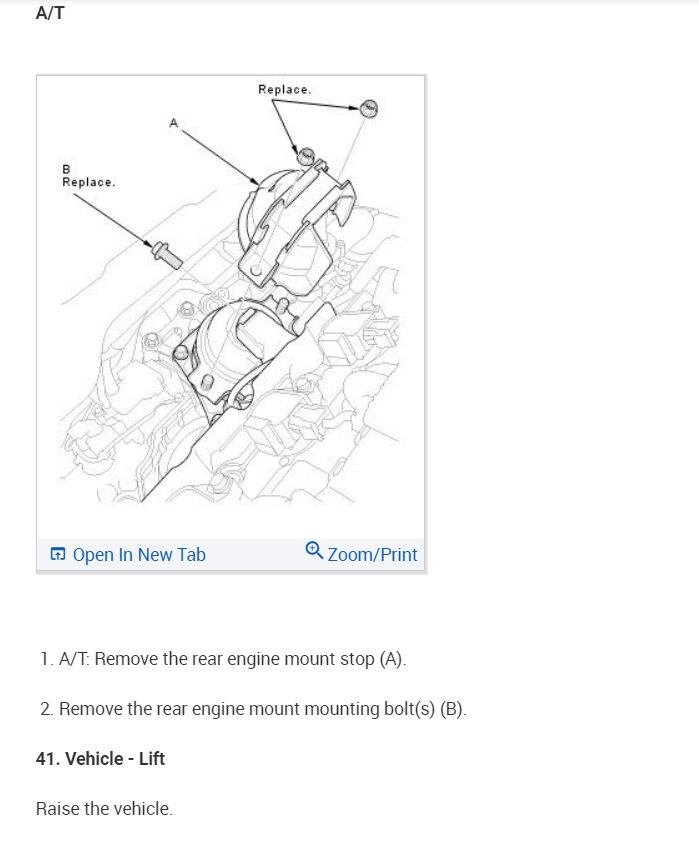 A/T

Replace.

A

B
Replace.

Open In New Tab

Zoom/Print

1. A/T: Remove the rear engine mount stop (A).

2. Remove the rear engine mount mounting bolt(s) (B).

41. Vehicle - Lift

Raise the vehicle.