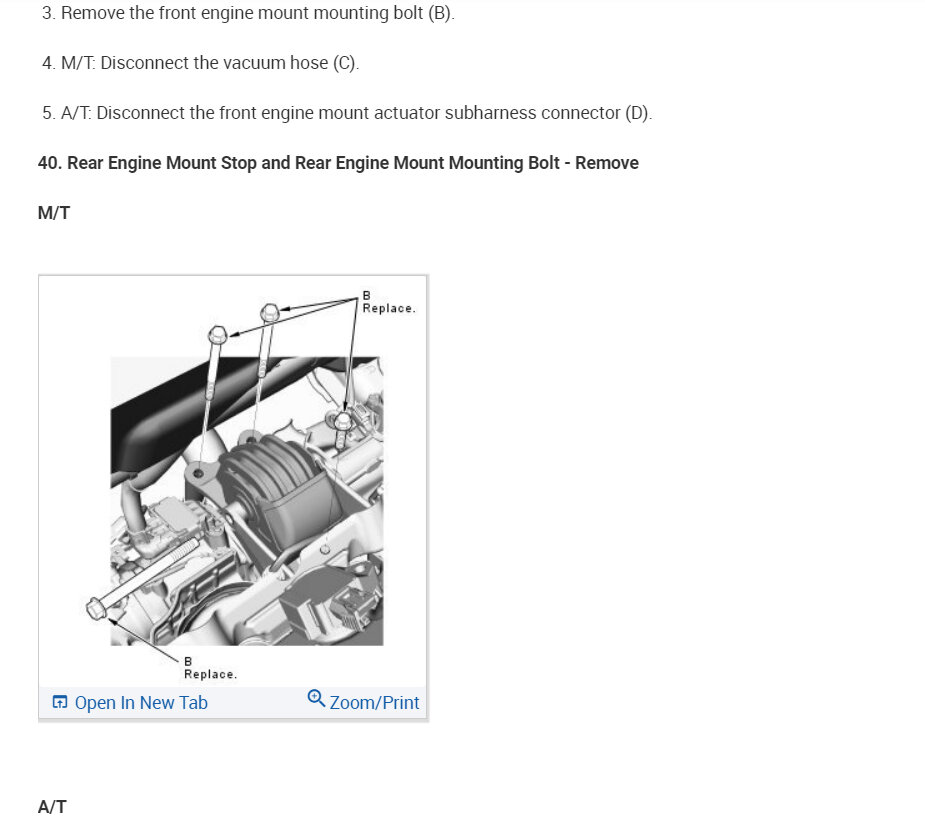 3. Remove the front engine mount mounting bolt (B).

4. M/T: Disconnect the vacuum hose (C).

5. A/T: Disconnect the front engine mount actuator subharness connector (D).

40. Rear Engine Mount Stop and Rear Engine Mount Mounting Bolt - Remove

M/T

B
Replace.

B
Replace.

Open In New Tab

Zoom/Print

A/T