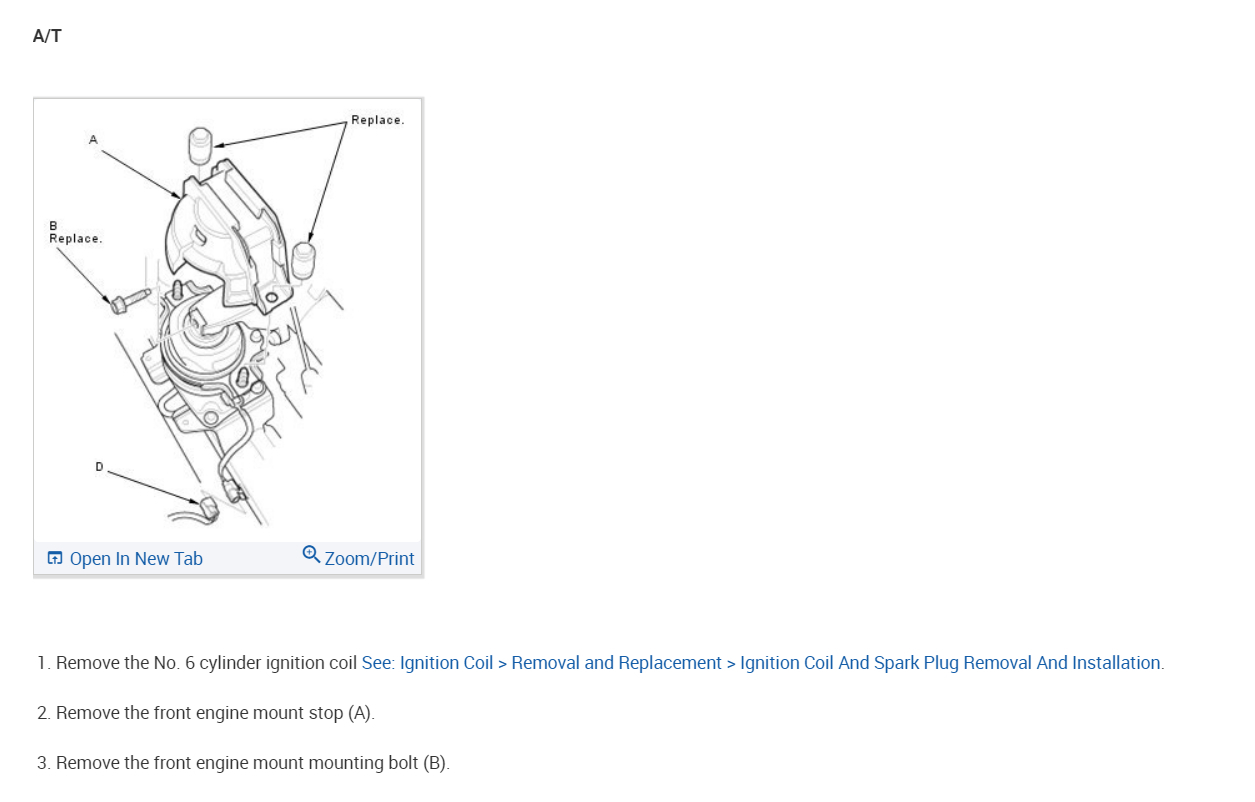 A/T

Replace.

A

B
Replace.

D

Open In New Tab

Zoom/Print

1. Remove the No. 6 cylinder ignition coil See: Ignition Coil > Removal and Replacement > Ignition Coil And Spark Plug Removal And Installation.

2. Remove the front engine mount stop (A).

3. Remove the front engine mount mounting bolt (B).